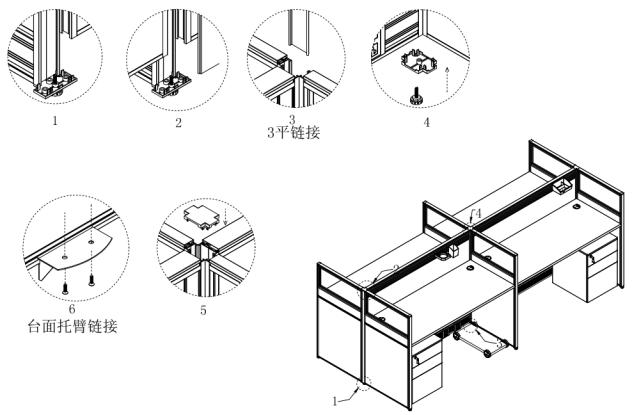 1

2

3
3平链接

4

6
台面托臂链接

5

4

2

5

1